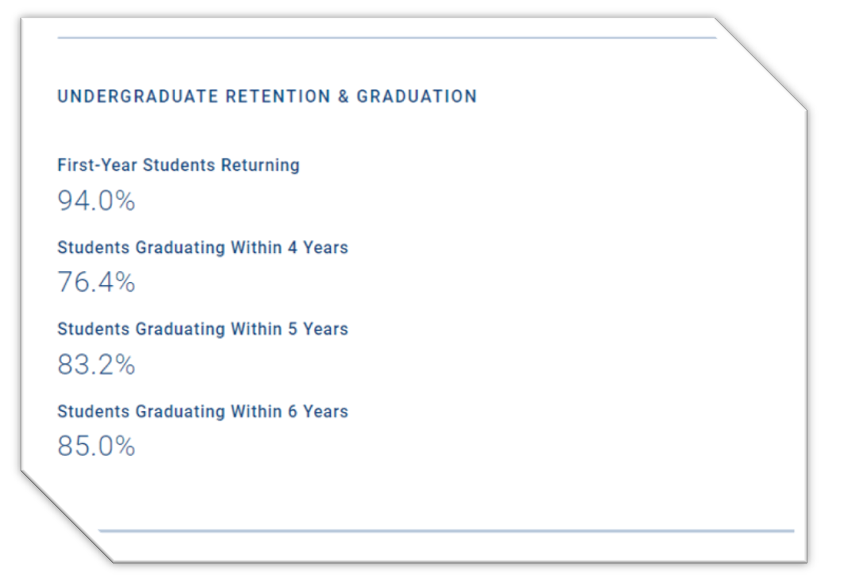 UNDERGRADUATE RETENTION & GRADUATION

First-Year Students Returning
94.0%

Students Graduating Within 4 Years
76.4%

Students Graduating Within 5 Years
83.2%

Students Graduating Within 6 Years
85.0%